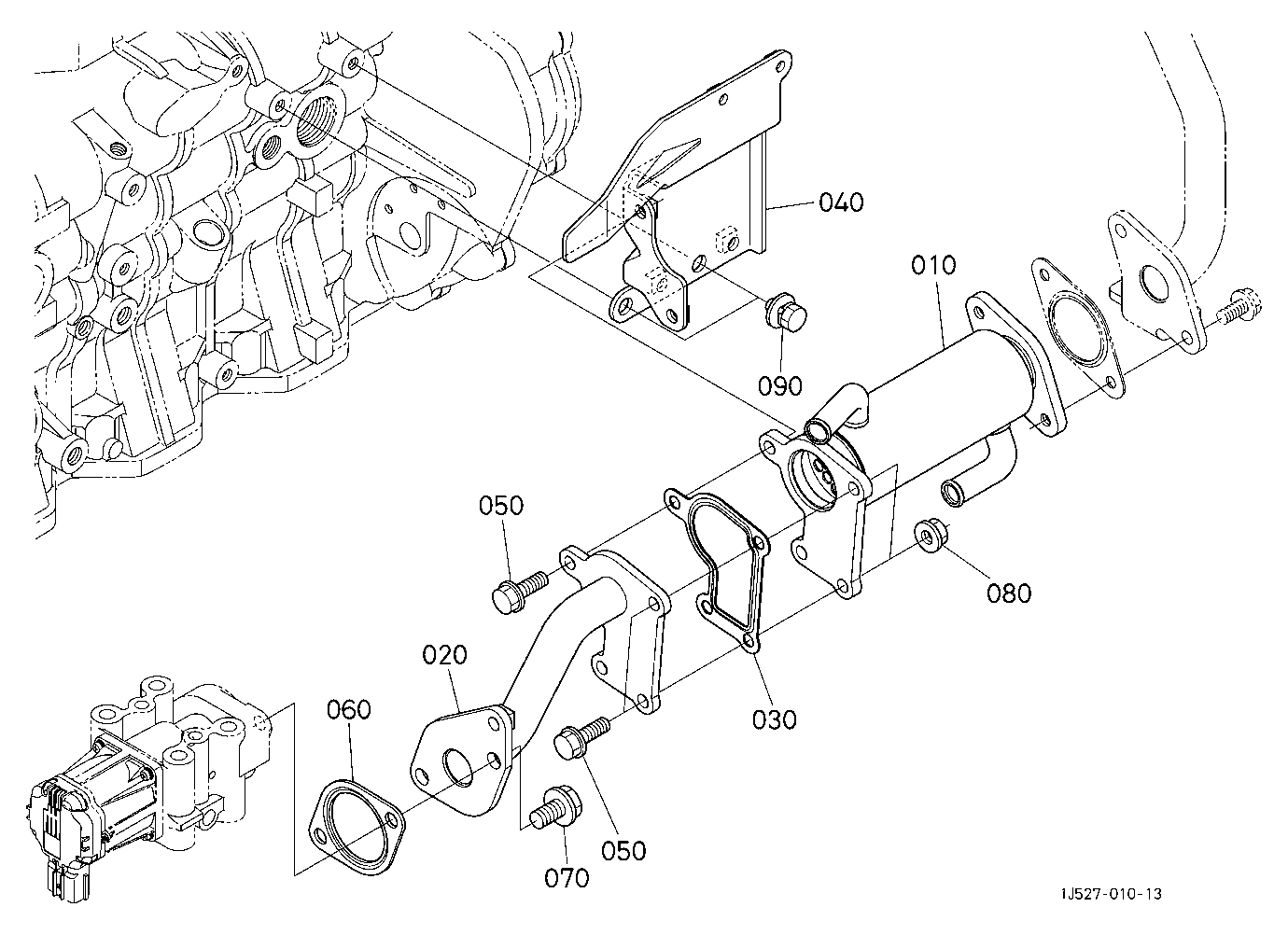 040
010
090
050
080
020
060
030
050
070
1J527-010-13